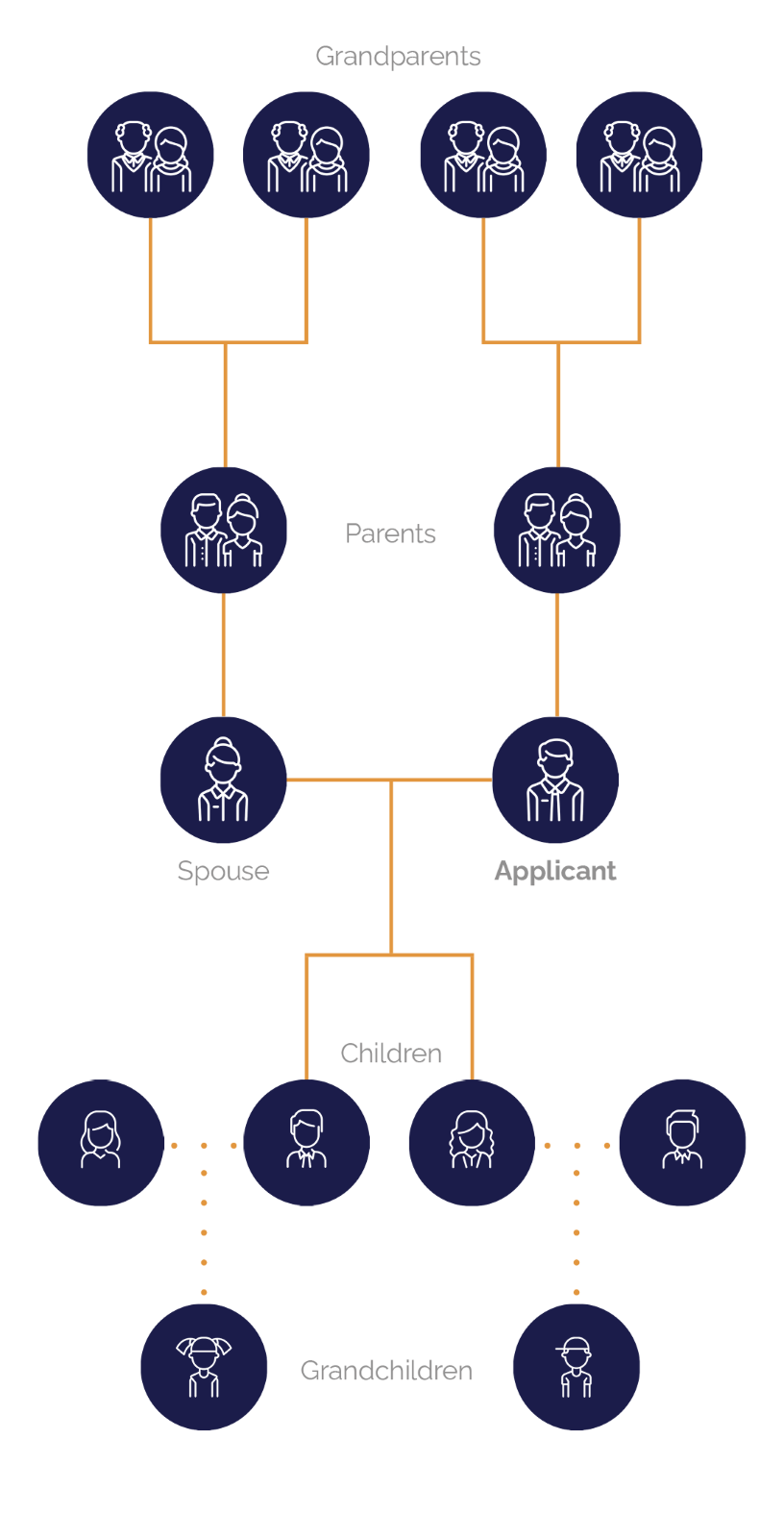 Grandparents

Parents

Spouse

Applicant

Children

Grandchildren