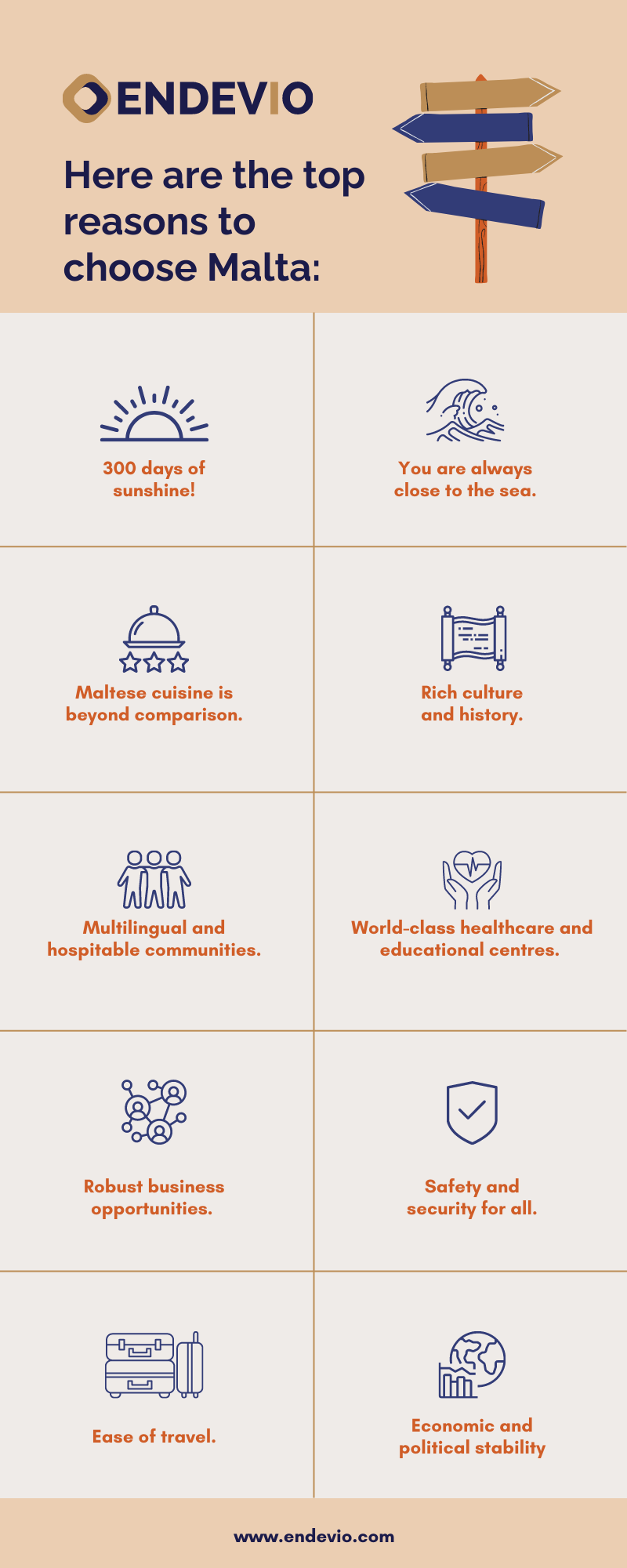 ENDEVIO

Here are the top reasons to choose Malta:

300 days of sunshine!

You are always close to the sea.

Maltese cuisine is beyond comparison.

Rich culture and history.

Multilingual and hospitable communities.

World-class healthcare and educational centres.

Robust business opportunities.

Safety and security for all.

Ease of travel.

Economic and political stability

www.endevio.com