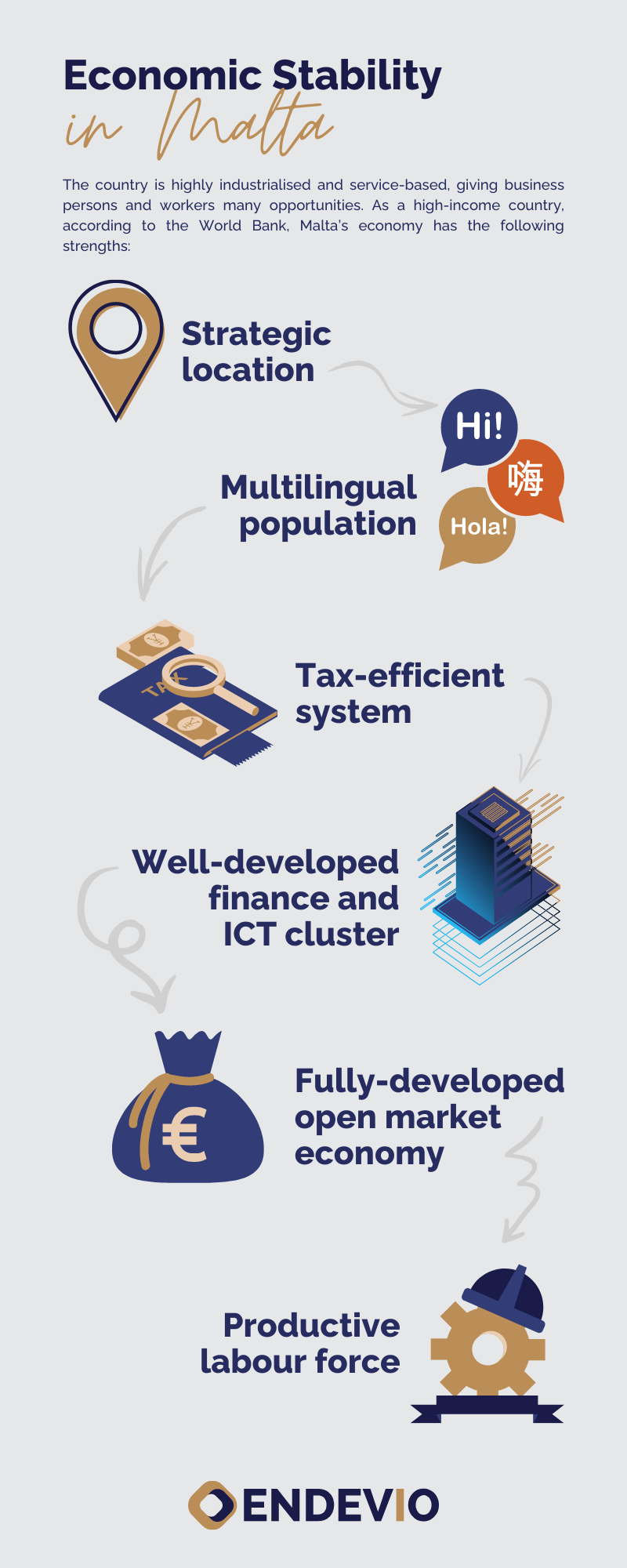 Economic Stability
in Malta

The country is highly industrialised and service-based, giving business persons and workers many opportunities. As a high-income country, according to the World Bank, Malta's economy has the following strengths:

Strategic location

Hi!

嗨

Hola!

Multilingual population

TAX

Tax-efficient system

Well-developed finance and ICT cluster

€

Fully-developed open market economy

Productive labour force

ENDEVIO