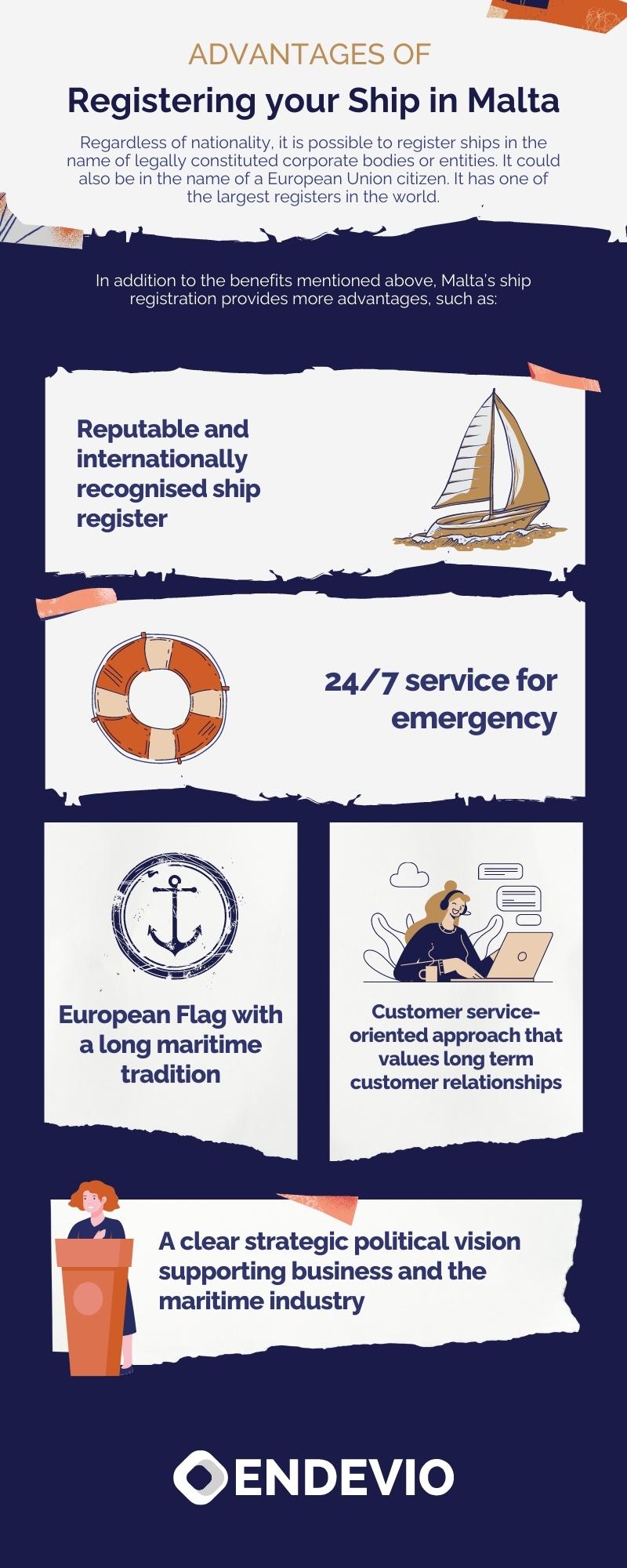 ADVANTAGES OF

Registering your Ship in Malta

Regardless of nationality, it is possible to register ships in the name of legally constituted corporate bodies or entities. It could also be in the name of a European Union citizen. It has one of the largest registers in the world.

In addition to the benefits mentioned above, Malta's ship registration provides more advantages, such as:

Reputable and internationally recognised ship register

24/7 service for emergency

European Flag with a long maritime tradition

Customer service-oriented approach that values long term customer relationships

A clear strategic political vision supporting business and the maritime industry

ENDEVIO